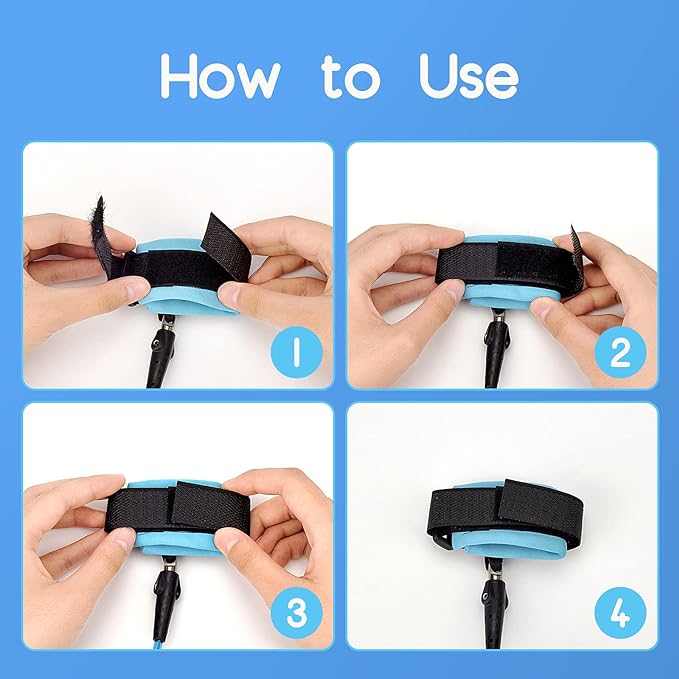 How to Use

1

2

3

4